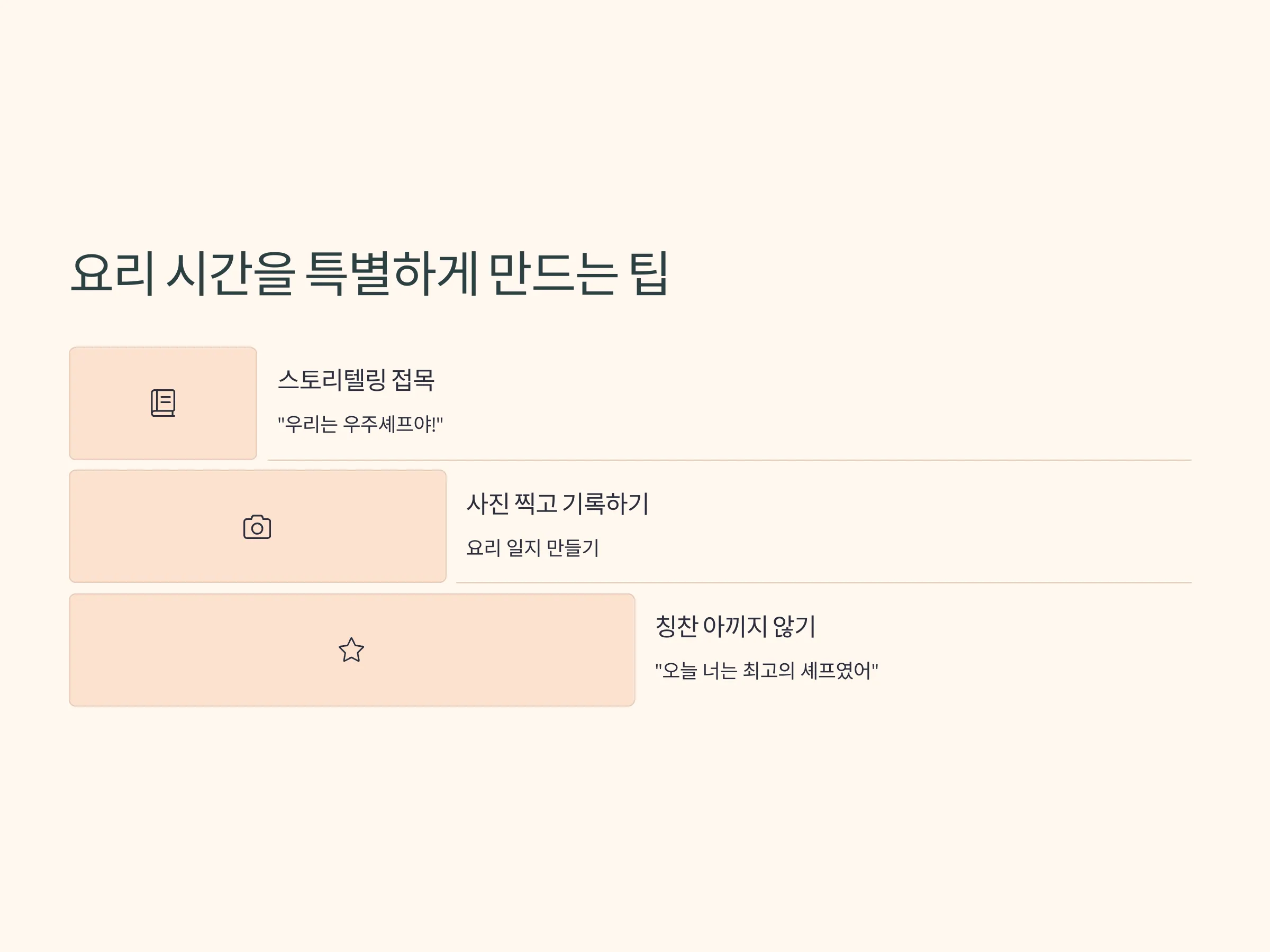 요리 시간을 특별하게 만드는 팁

스토리텔링 접목

"우리는 우주셰프야!"

사진 찍고 기록하기

요리 일지 만들기

칭찬 아끼지 않기

"오늘 너는 최고의 셰프였어"